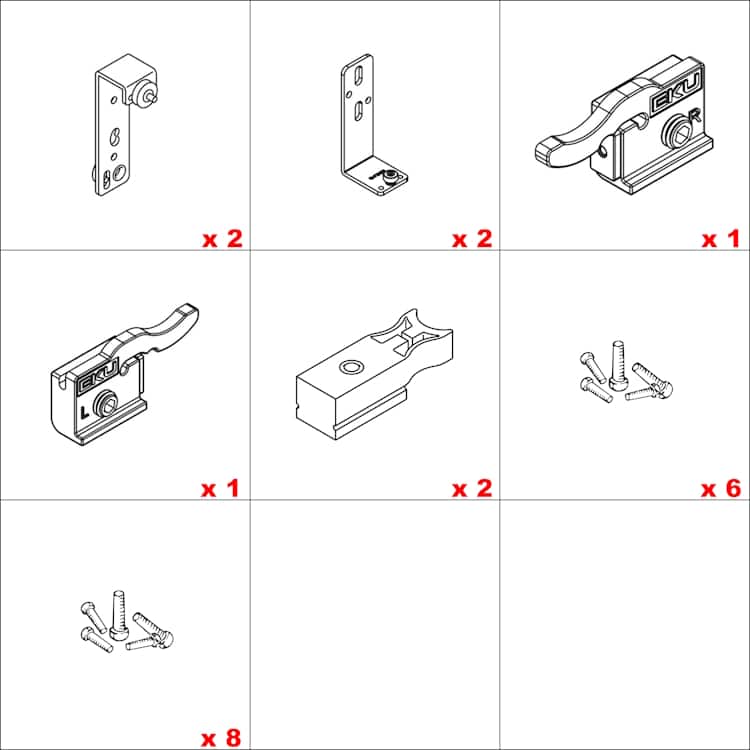 x 2

x 2

EKU
R
x 1

EKU
L
x 1

x 2

x 6

x 8